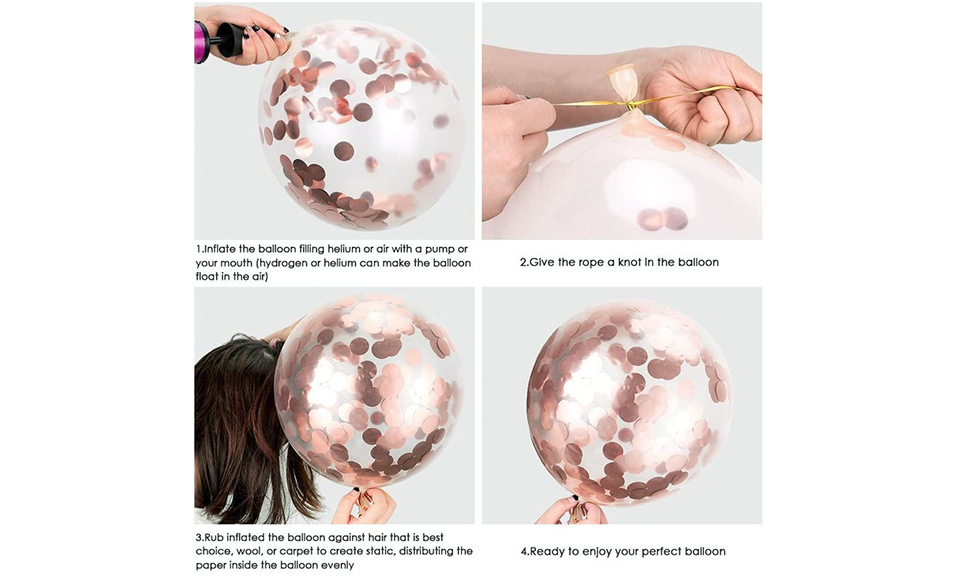 1.Inflate the balloon filling helium or air with a pump or your mouth (hydrogen or helium can make the balloon float in the air)

2.Give the rope a knot in the balloon

3.Rub inflated the balloon against hair that is best choice, wool, or carpet to create static, distributing the paper inside the balloon evenly

4.Ready to enjoy your perfect balloon